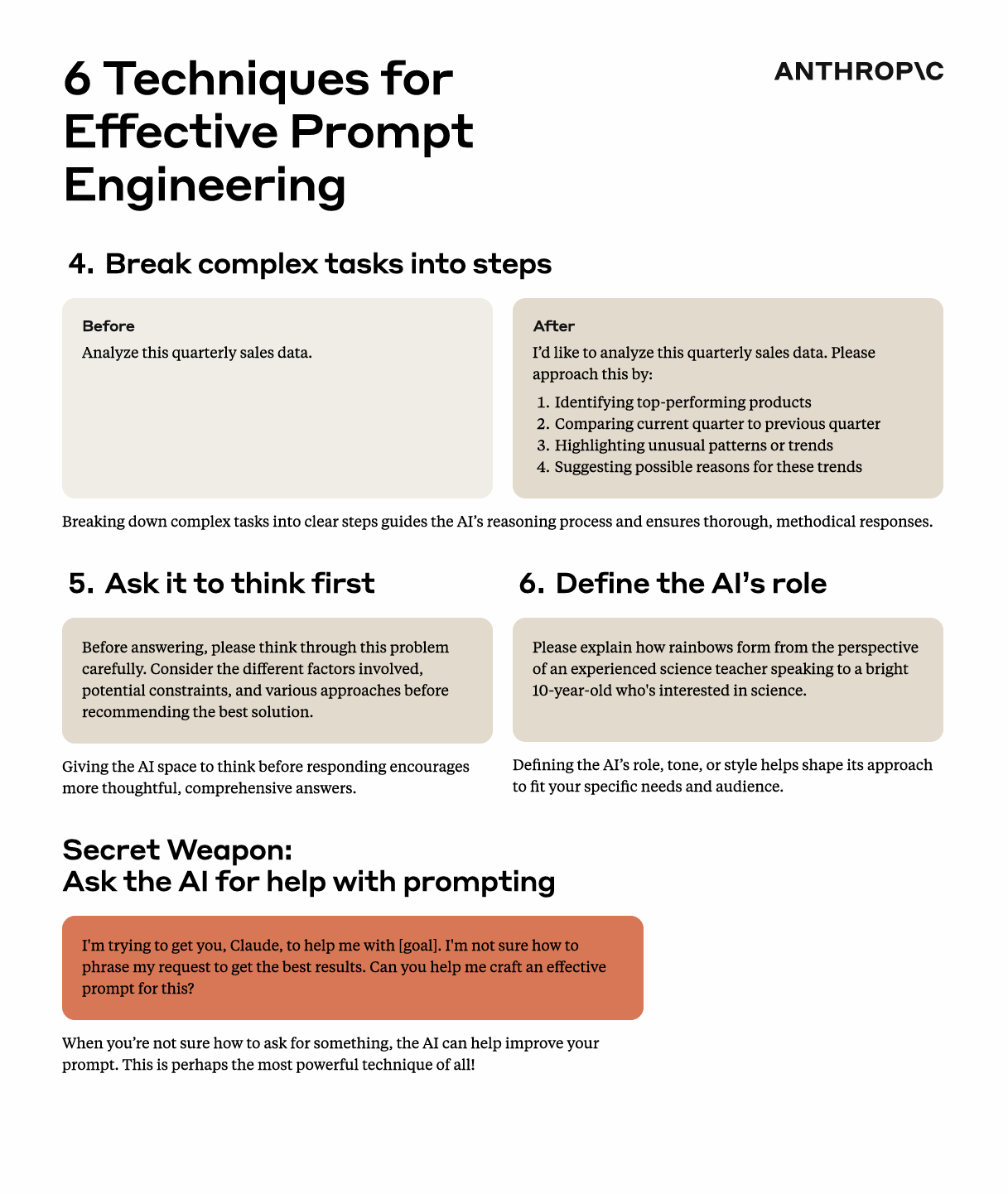 6 Techniques for Effective Prompt Engineering

ANTHROP\C

4. Break complex tasks into steps

Before
Analyze this quarterly sales data.

After
I'd like to analyze this quarterly sales data. Please approach this by:
1. Identifying top-performing products
2. Comparing current quarter to previous quarter
3. Highlighting unusual patterns or trends
4. Suggesting possible reasons for these trends

Breaking down complex tasks into clear steps guides the AI's reasoning process and ensures thorough, methodical responses.

5. Ask it to think first

Before answering, please think through this problem carefully. Consider the different factors involved, potential constraints, and various approaches before recommending the best solution.

Giving the AI space to think before responding encourages more thoughtful, comprehensive answers.

6. Define the AI's role

Please explain how rainbows form from the perspective of an experienced science teacher speaking to a bright 10-year-old who's interested in science.

Defining the AI's role, tone, or style helps shape its approach to fit your specific needs and audience.

Secret Weapon:
Ask the AI for help with prompting

I'm trying to get you, Claude, to help me with [goal]. I'm not sure how to phrase my request to get the best results. Can you help me craft an effective prompt for this?

When you're not sure how to ask for something, the AI can help improve your prompt. This is perhaps the most powerful technique of all!